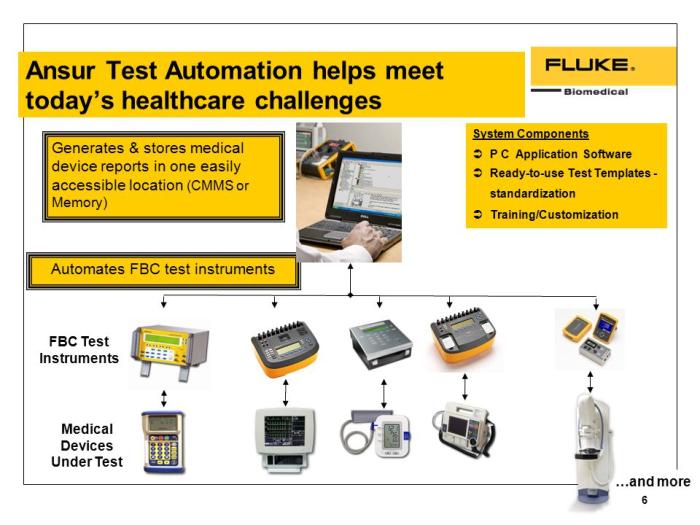 Ansur Test Automation helps meet today's healthcare challenges

FLUKE.
Biomedical

Generates & stores medical device reports in one easily accessible location (CMMS or Memory)

System Components
➲ P C Application Software
➲ Ready-to-use Test Templates - standardization
➲ Training/Customization

Automates FBC test instruments

FBC Test Instruments

Medical Devices Under Test

...and more

6